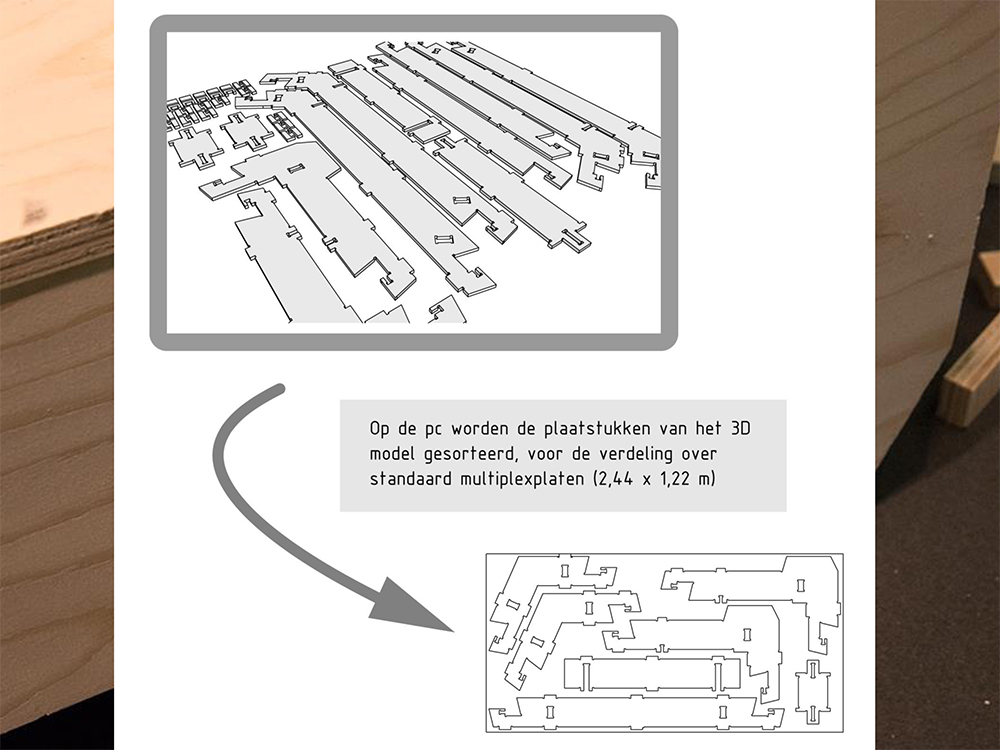 Op de pc worden de plaatstukken van het 3D model gesorteerd, voor de verdeling over standaard multiplexplaten (2,44 x 1,22 m)